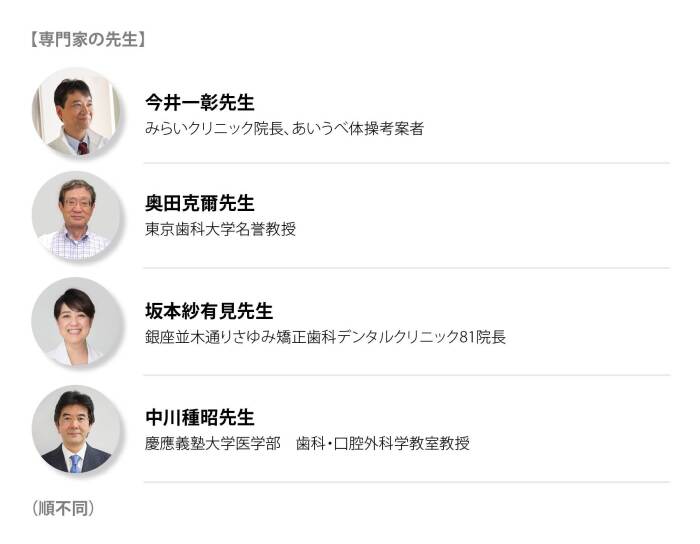 【専門家の先生】

今井一彰先生
みらいクリニック院長、あいうべ体操考案者

奥田克爾先生
東京歯科大学名誉教授

坂本紗有見先生
銀座並木通りさゆみ矯正歯科デンタルクリニック81院長

中川種昭先生
慶應義塾大学医学部　歯科・口腔外科学教室教授

（順不同）